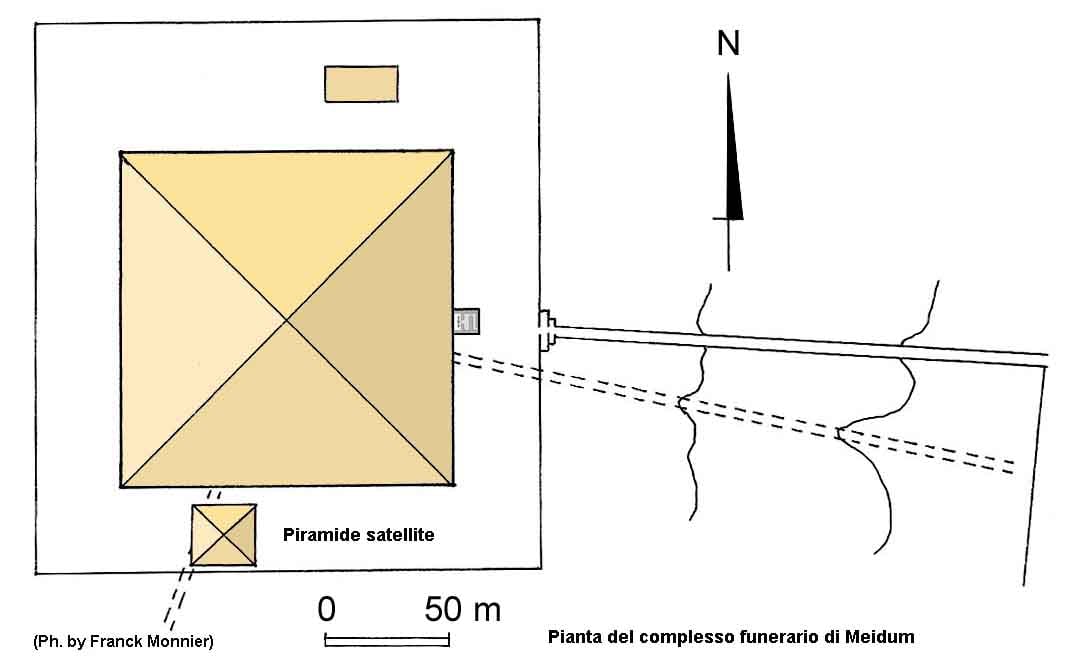 N

Piramide satellite

0 50 m

(Ph. by Franck Monnier)

Pianta del complesso funerario di Meidum