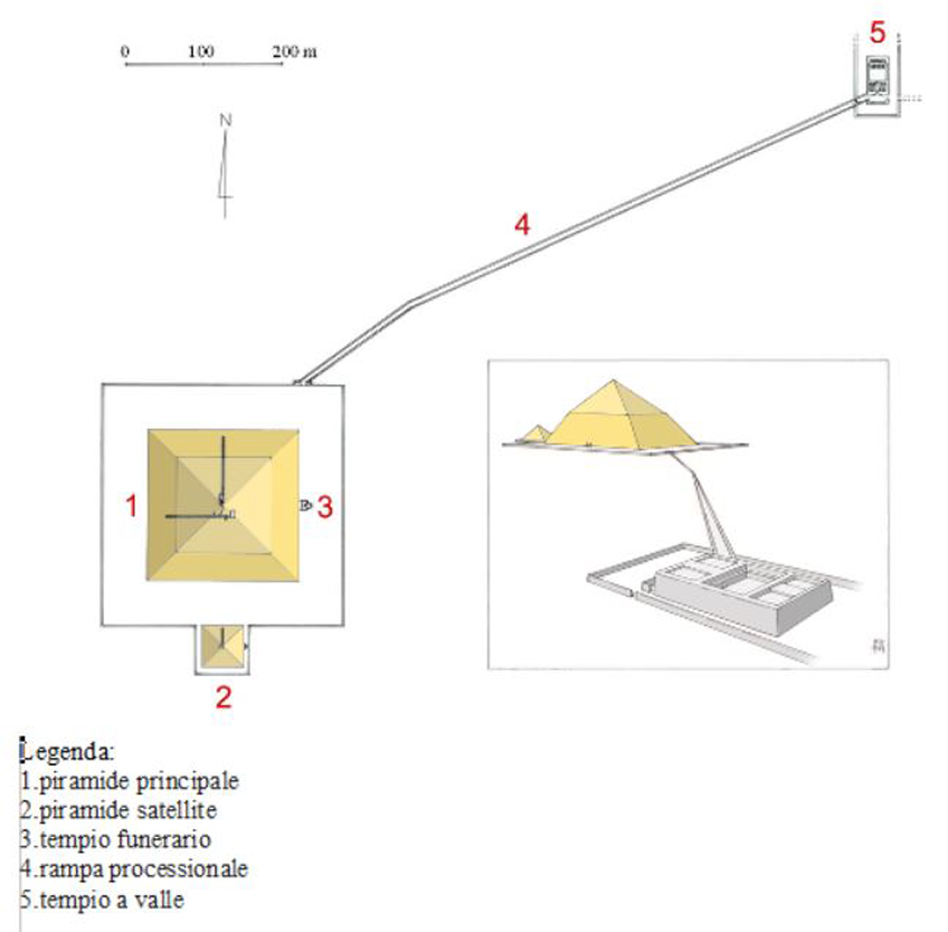 0 100 200 m

N

5

4

1

3

2

Legenda:
1.piramide principale
2.piramide satellite
3.tempio funerario
4.rampa processionale
5.tempio a valle