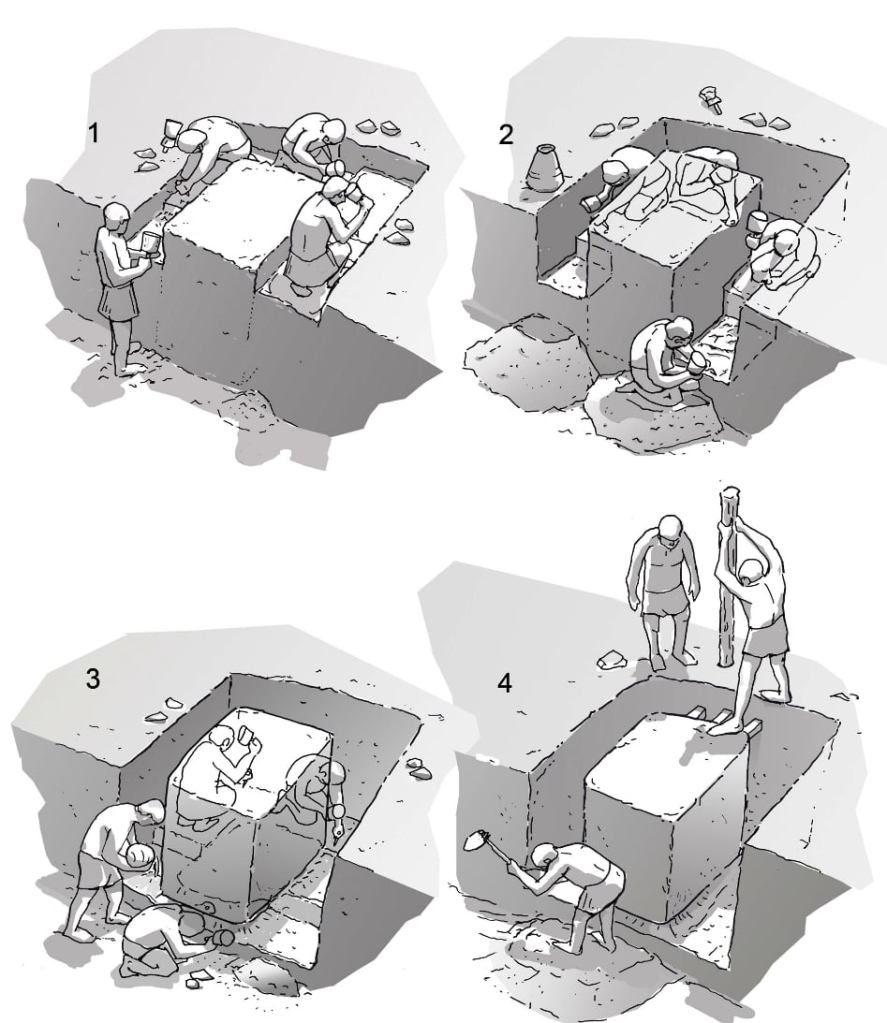 1

2

3

4