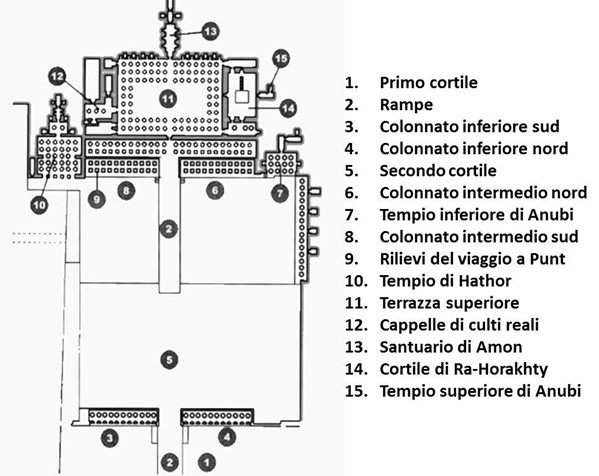 13
15
12
11
14
10
9
8
6
7
2
5
3
4
2
1

1. Primo cortile
2. Rampe
3. Colonnato inferiore sud
4. Colonnato inferiore nord
5. Secondo cortile
6. Colonnato intermedio nord
7. Tempio inferiore di Anubi
8. Colonnato intermedio sud
9. Rilievi del viaggio a Punt
10. Tempio di Hathor
11. Terrazza superiore
12. Cappelle di culti reali
13. Santuario di Amon
14. Cortile di Ra-Horakhty
15. Tempio superiore di Anubi