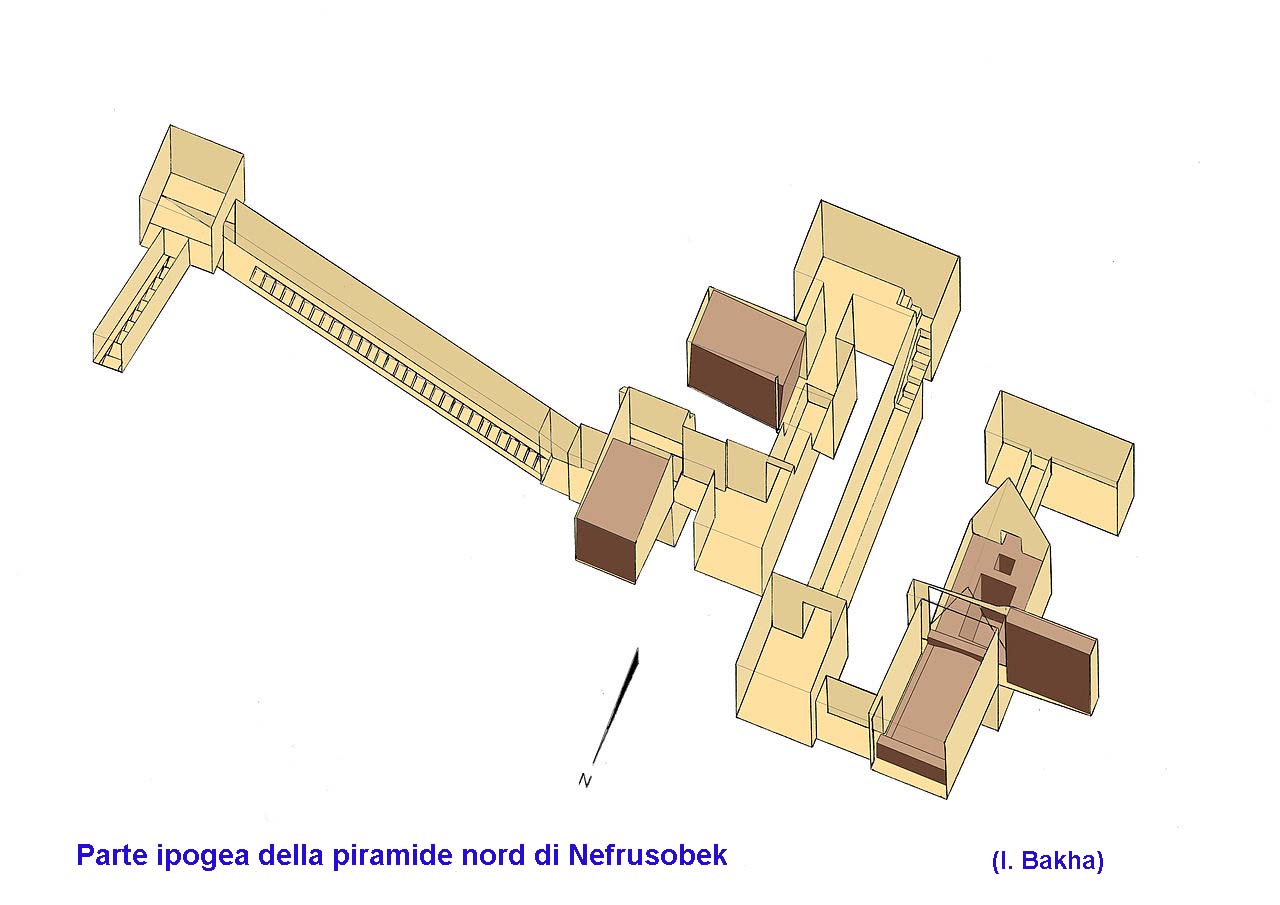 N

Parte ipogea della piramide nord di Nefrusobek

(I. Bakha)