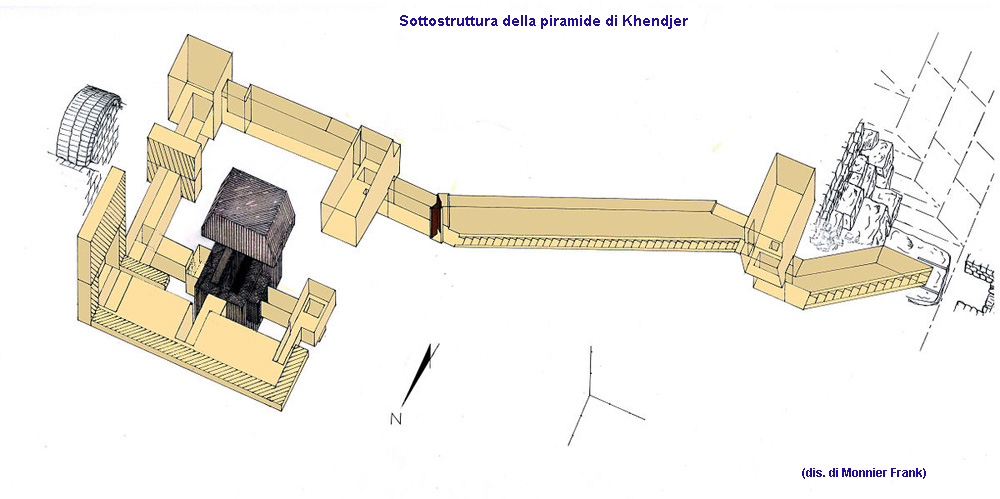 Sottostruttura della piramide di Khendjer

N

(dis. di Monnier Frank)