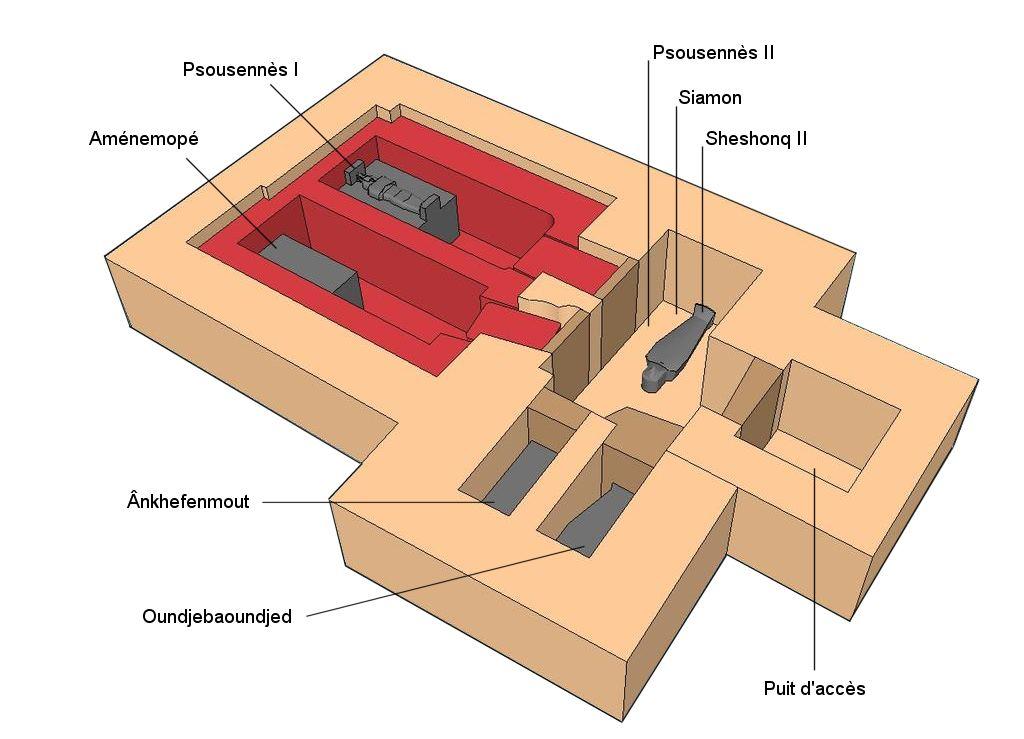 Psousennès I
Aménemopé
Psousennès II
Siamon
Sheshonq II
Ânkhefenmout
Oundjebaoundjed
Puit d'accès