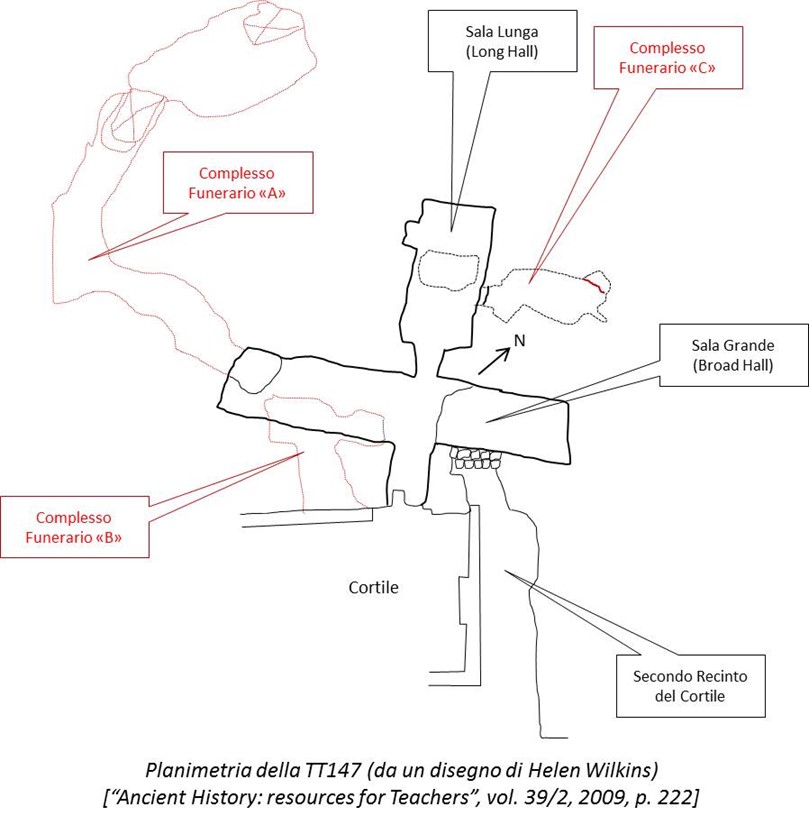 Sala Lunga
(Long Hall)

Complesso
Funerario «C»

Complesso
Funerario «A»

N

Sala Grande
(Broad Hall)

Complesso
Funerario «B»

Cortile

Secondo Recinto
del Cortile

Planimetria della TT147 (da un disegno di Helen Wilkins)
[“Ancient History: resources for Teachers”, vol. 39/2, 2009, p. 222]